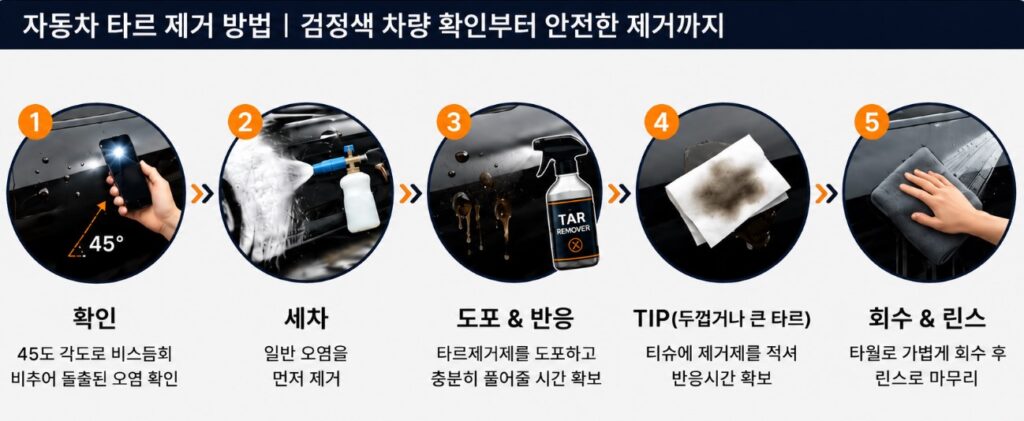 자동차 타르 제거 방법 | 검정색 차량 확인부터 안전한 제거까지

1
45°
확인
45도 각도로 비스듬히 비추어 돌출된 오염 확인

2
세차
일반 오염을 먼저 제거

3
TAR REMOVER
도포 & 반응
타르제거제를 도포하고 충분히 풀어줄 시간 확보

4
TIP(두껍거나 큰 타르)
티슈에 제거제를 적셔 반응시간 확보

5
회수 & 린스
타월로 가볍게 회수 후 린스로 마무리