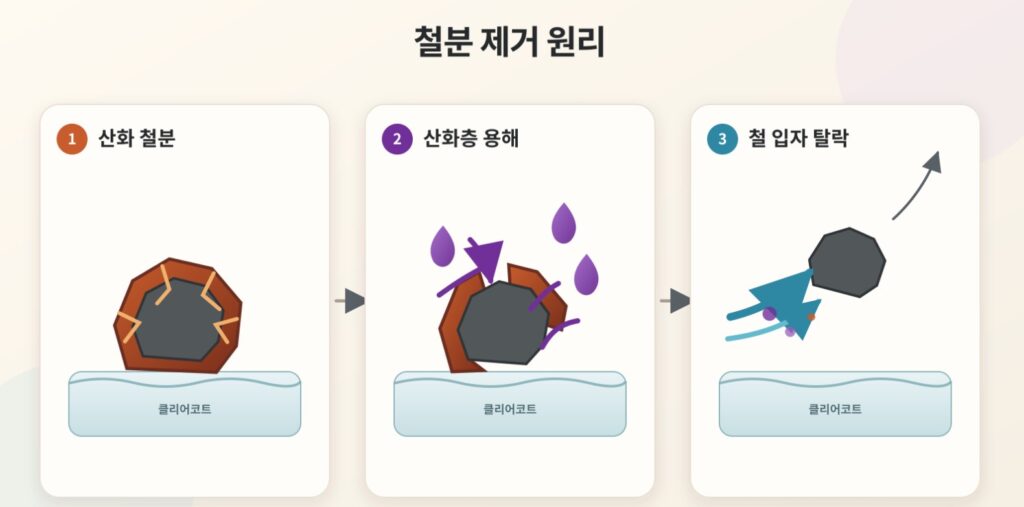 철분 제거 원리

1 산화 철분

클리어코트

2 산화층 용해

클리어코트

3 철 입자 탈락

클리어코트